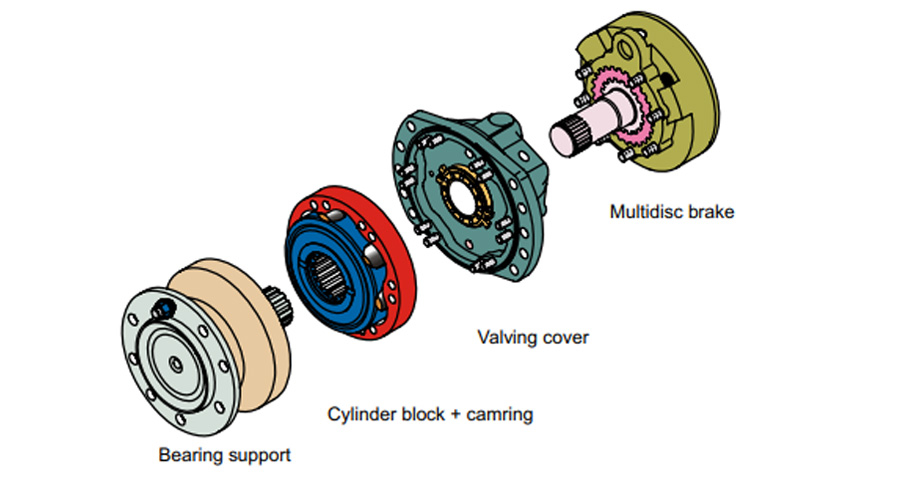 Multidisc brake

Valving cover

Cylinder block + camring

Bearing support