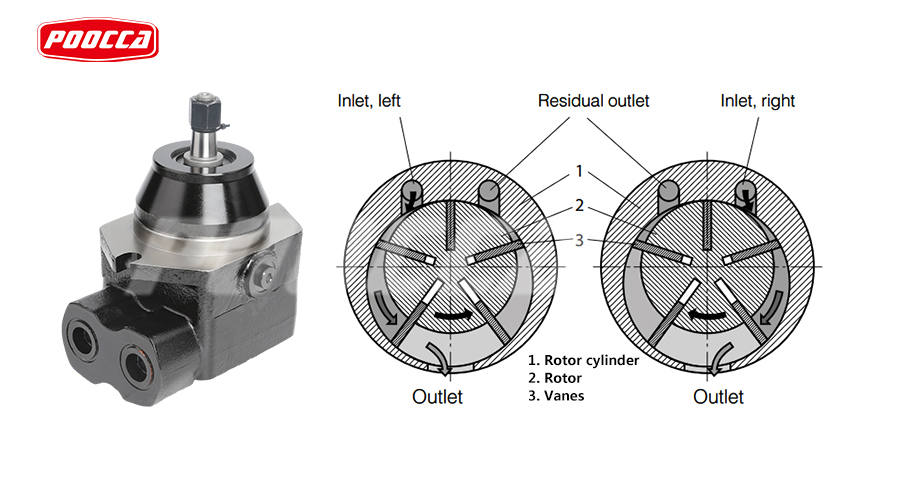 POOCCA

Inlet, left

Residual outlet

Inlet, right

1

2

3

Outlet

1. Rotor cylinder
2. Rotor
3. Vanes

Outlet